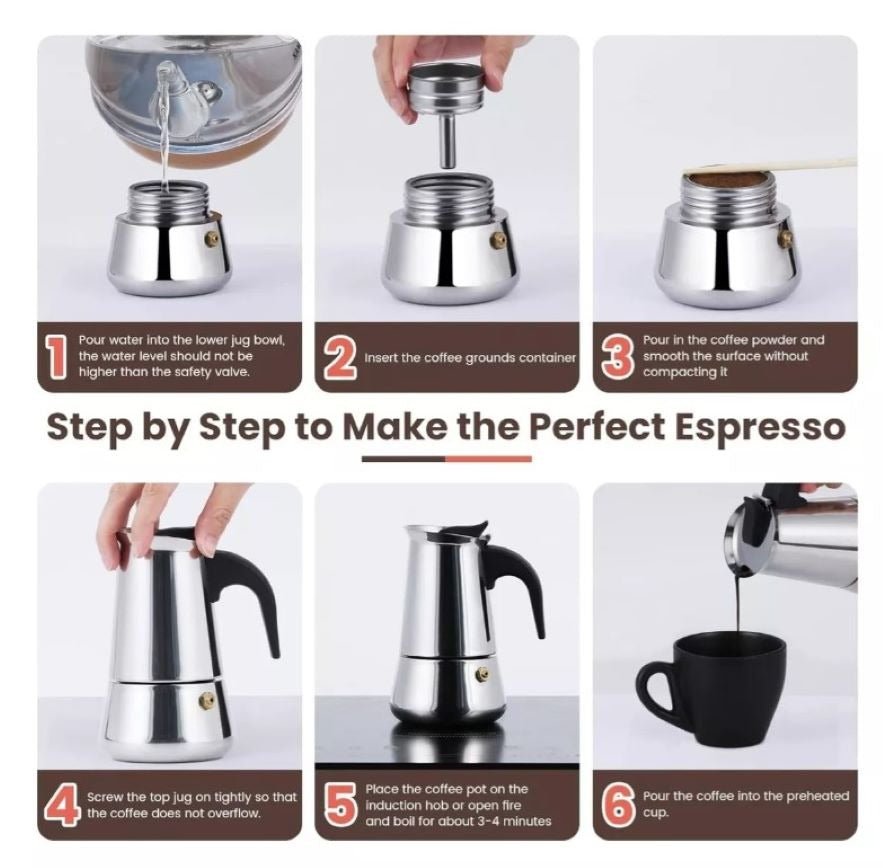 1 Pour water into the lower jug bowl, the water level should not be higher than the safety valve.

2 Insert the coffee grounds container

3 Pour in the coffee powder and smooth the surface without compacting it

Step by Step to Make the Perfect Espresso

4 Screw the top jug on tightly so that the coffee does not overflow.

5 Place the coffee pot on the induction hob or open fire and boil for about 3-4 minutes

6 Pour the coffee into the preheated cup.