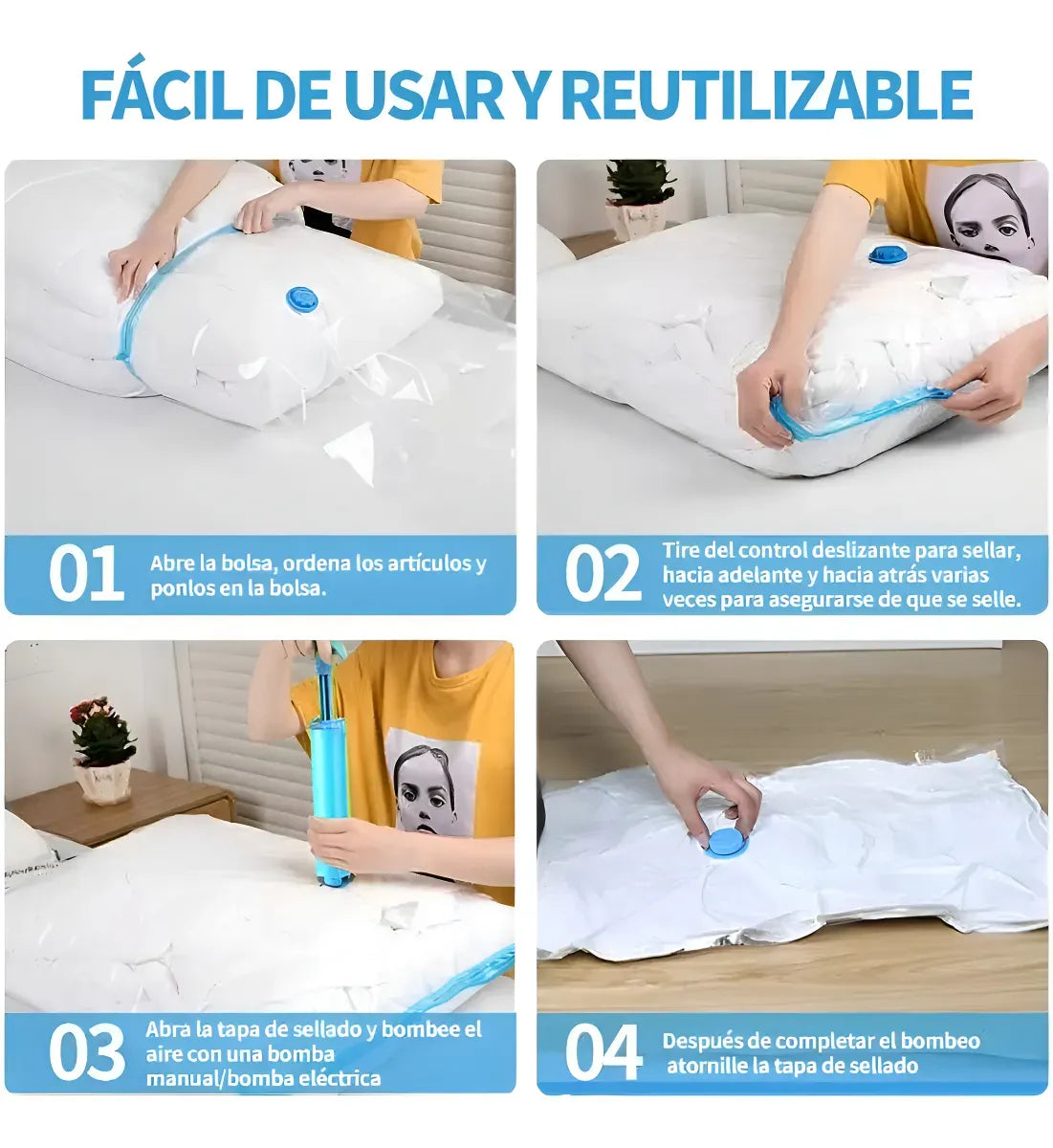 FÁCIL DE USAR Y REUTILIZABLE

01 Abre la bolsa, ordena los artículos y ponlos en la bolsa.

02 Tire del control deslizante para sellar, hacia adelante y hacia atrás varias veces para asegurarse de que se selle.

03 Abra la tapa de sellado y bombee el aire con una bomba manual/bomba eléctrica

04 Después de completar el bombeo atornille la tapa de sellado